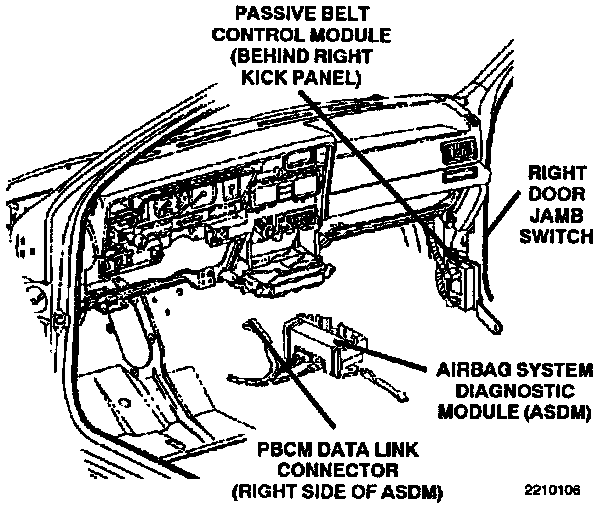 PASSIVE BELT CONTROL MODULE (BEHIND RIGHT KICK PANEL)

RIGHT DOOR JAMB SWITCH

AIRBAG SYSTEM DIAGNOSTIC MODULE (ASDM)

PBCM DATA LINK CONNECTOR (RIGHT SIDE OF ASDM)

2210106