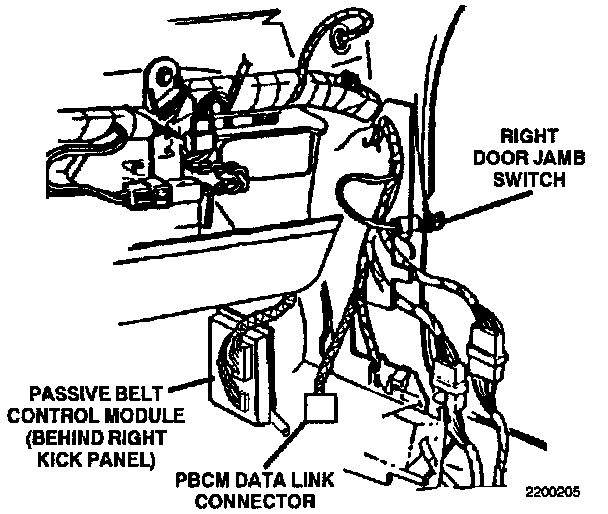 RIGHT DOOR JAMB SWITCH

PASSIVE BELT CONTROL MODULE (BEHIND RIGHT KICK PANEL)

PBCM DATA LINK CONNECTOR

2200205