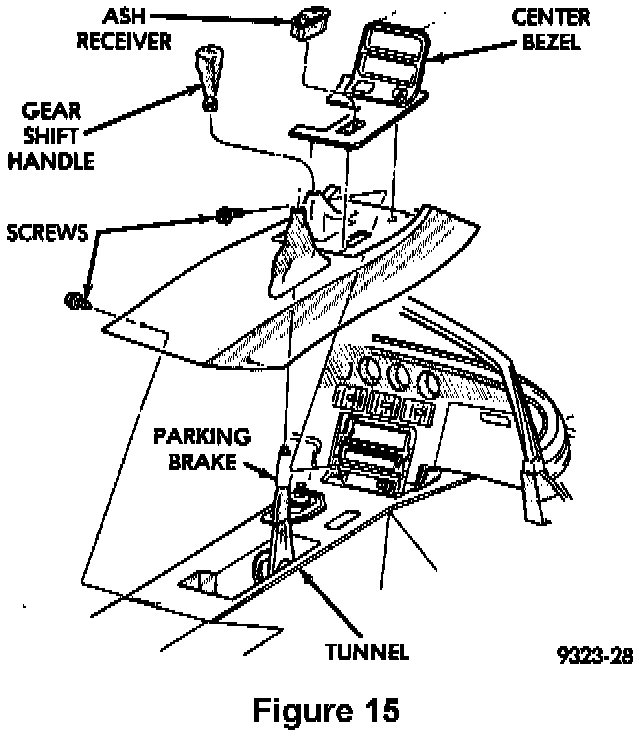 ASH RECEIVER

CENTER BEZEL

GEAR SHIFT HANDLE

SCREWS

PARKING BRAKE

TUNNEL

9323-28

Figure 15