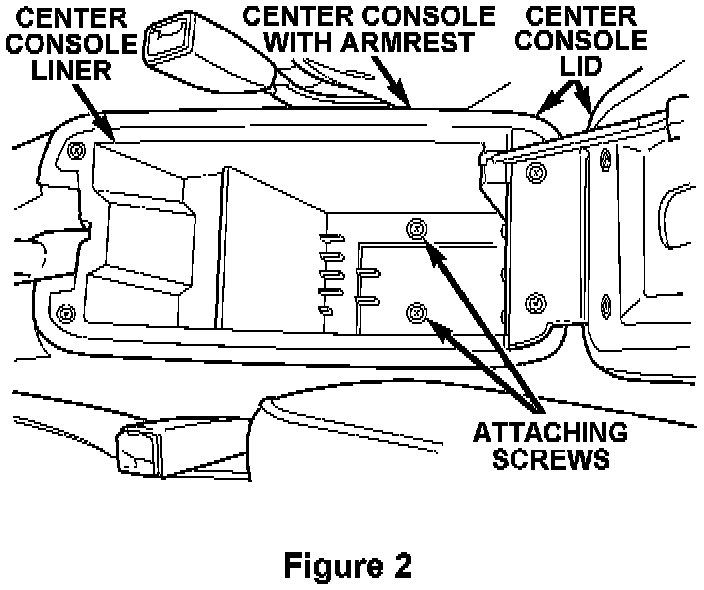 CENTER CONSOLE LINER

CENTER CONSOLE WITH ARMREST

CENTER CONSOLE LID

ATTACHING SCREWS

Figure 2