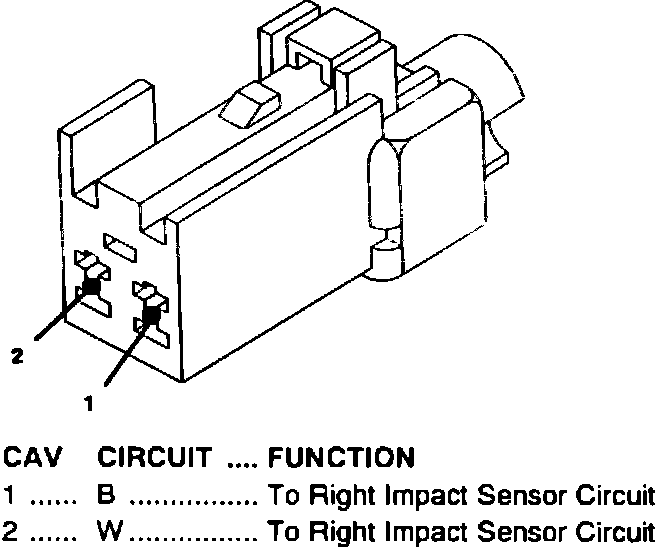 2

1

CAV CIRCUIT .... FUNCTION
1 ...... B ................ To Right Impact Sensor Circuit
2 ...... W................ To Right Impact Sensor Circuit