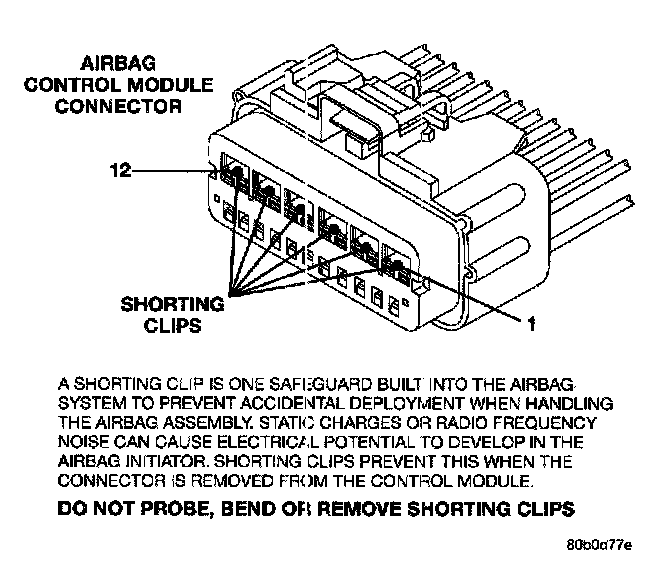 AIRBAG
CONTROL MODULE
CONNECTOR

12

SHORTING
CLIPS

1

A SHORTING CLIP IS ONE SAFEGUARD BUILT INTO THE AIRBAG SYSTEM TO PREVENT ACCIDENTAL DEPLOYMENT WHEN HANDLING THE AIRBAG ASSEMBLY. STATIC CHARGES OR RADIO FREQUENCY NOISE CAN CAUSE ELECTRICAL POTENTIAL TO DEVELOP IN THE AIRBAG INITIATOR. SHORTING CLIPS PREVENT THIS WHEN THE CONNECTOR IS REMOVED FROM THE CONTROL MODULE.

DO NOT PROBE, BEND OR REMOVE SHORTING CLIPS

80b0a77e