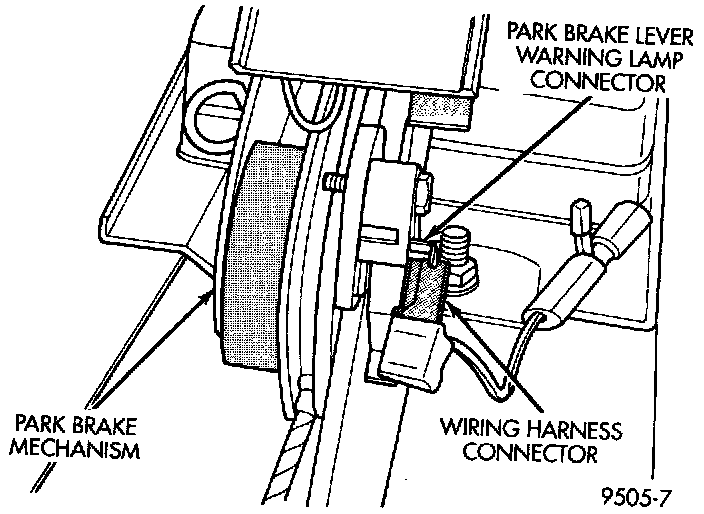 PARK BRAKE LEVER WARNING LAMP CONNECTOR

PARK BRAKE MECHANISM

WIRING HARNESS CONNECTOR

9505-7