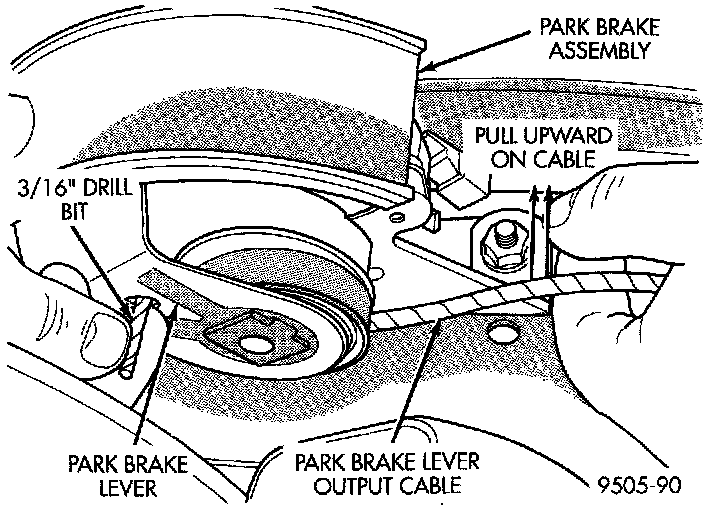 PARK BRAKE ASSEMBLY

PULL UPWARD ON CABLE

3/16" DRILL BIT

PARK BRAKE LEVER

PARK BRAKE LEVER OUTPUT CABLE

9505-90