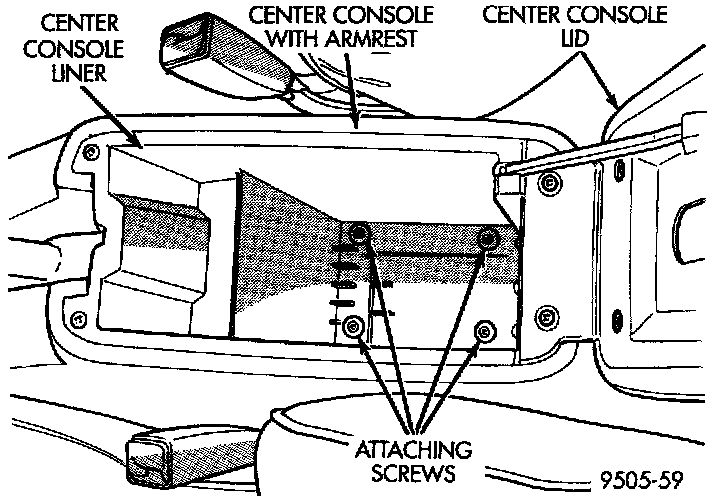 CENTER CONSOLE LINER

CENTER CONSOLE WITH ARMREST

CENTER CONSOLE LID

ATTACHING SCREWS

9505-59