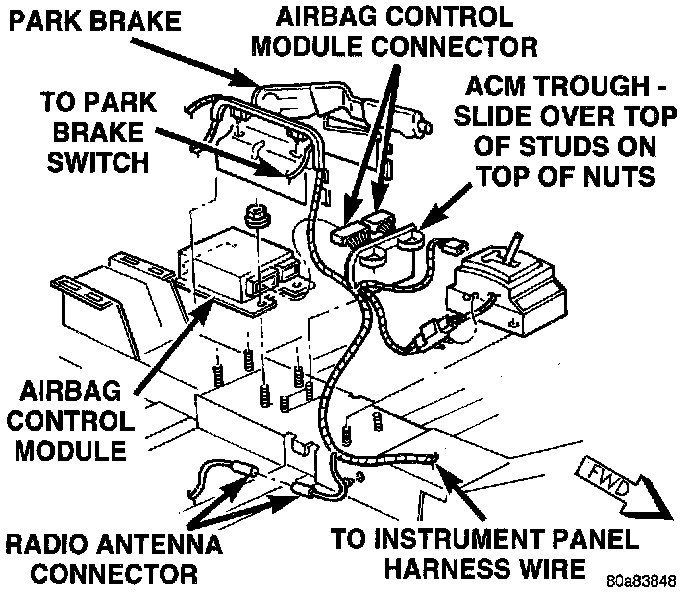 PARK BRAKE

AIRBAG CONTROL MODULE CONNECTOR

TO PARK BRAKE SWITCH

ACM TROUGH - SLIDE OVER TOP OF STUDS ON TOP OF NUTS

AIRBAG CONTROL MODULE

FWD

RADIO ANTENNA CONNECTOR

TO INSTRUMENT PANEL HARNESS WIRE

80a83848