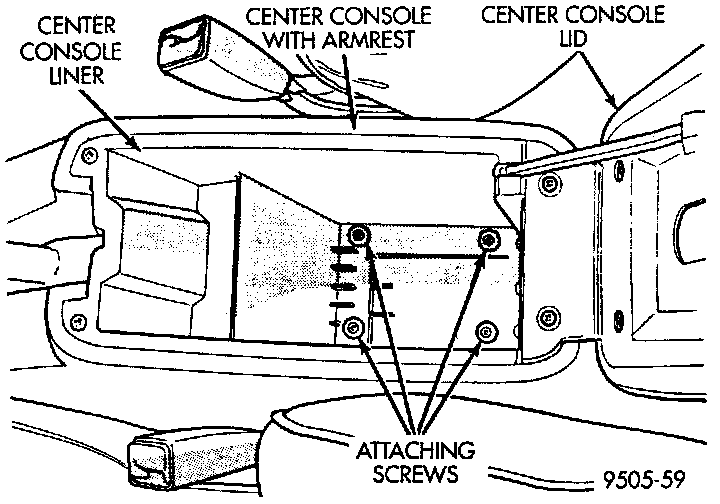 CENTER CONSOLE LINER

CENTER CONSOLE WITH ARMREST

CENTER CONSOLE LID

ATTACHING SCREWS

9505-59