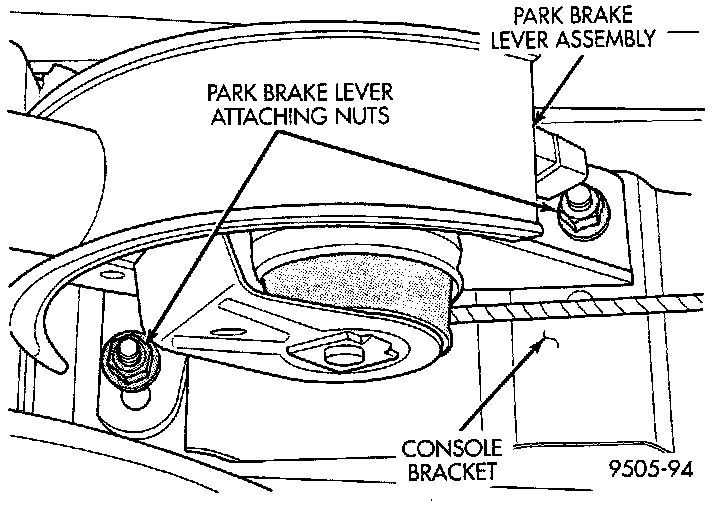 PARK BRAKE LEVER ASSEMBLY

PARK BRAKE LEVER ATTACHING NUTS

CONSOLE BRACKET

9505-94