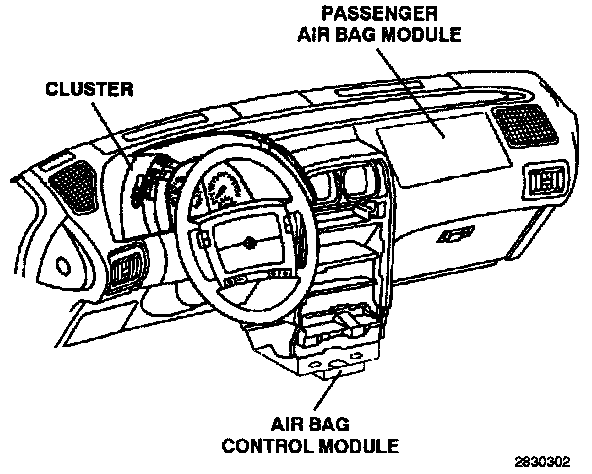 PASSENGER
AIR BAG MODULE

CLUSTER

AIR BAG
CONTROL MODULE

2830302