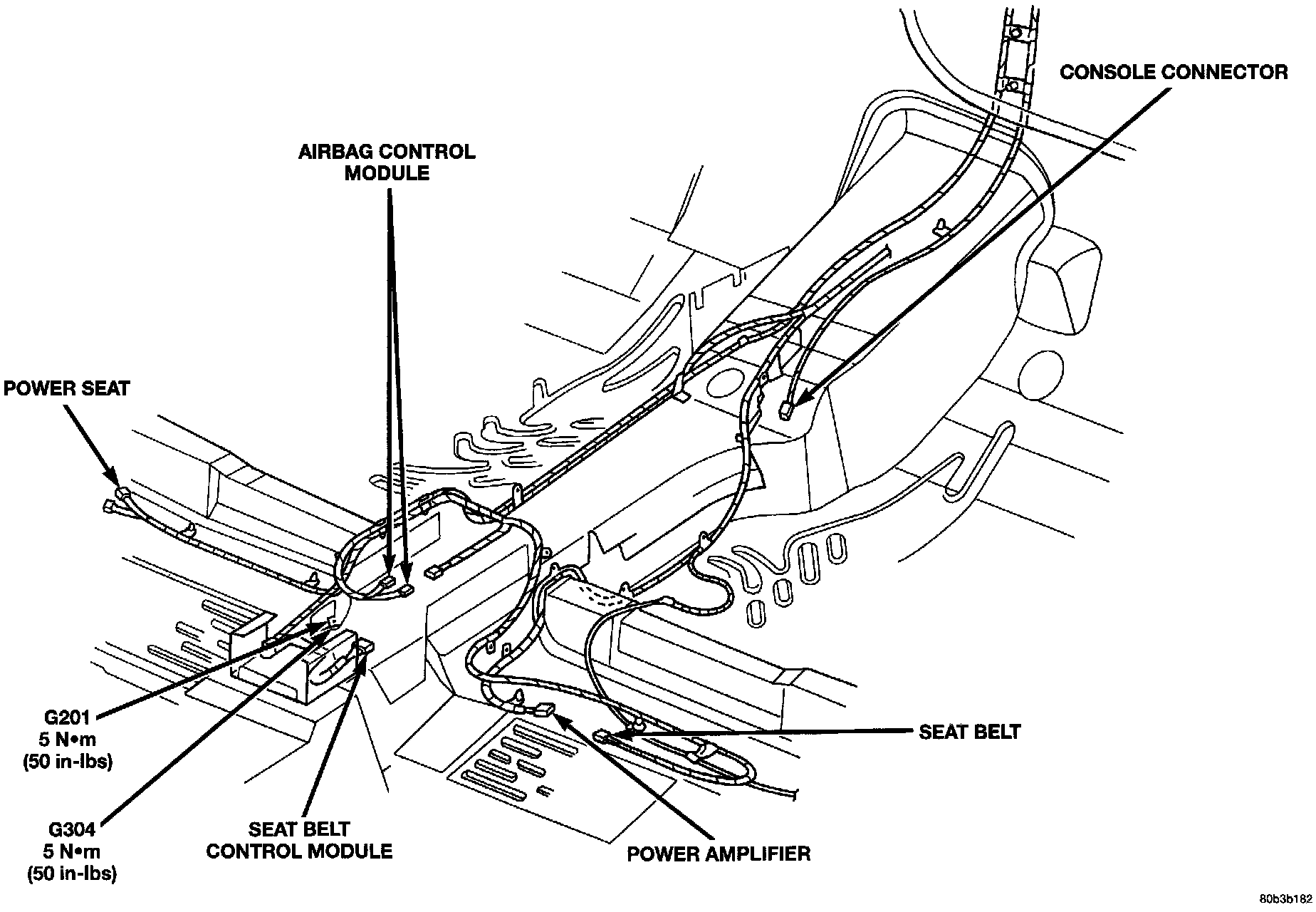 CONSOLE CONNECTOR

AIRBAG CONTROL MODULE

POWER SEAT

G201
5 N•m
(50 in-lbs)

G304
5 N•m
(50 in-lbs)

SEAT BELT CONTROL MODULE

POWER AMPLIFIER

SEAT BELT

80b3b182