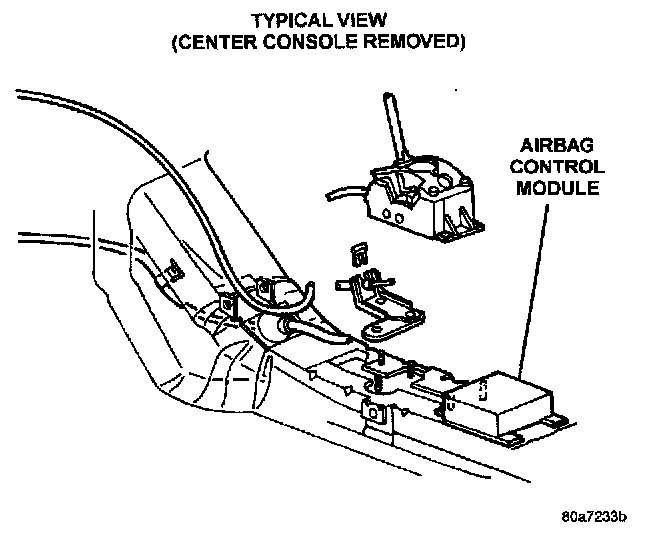 TYPICAL VIEW
(CENTER CONSOLE REMOVED)

AIRBAG
CONTROL
MODULE

80a7233b