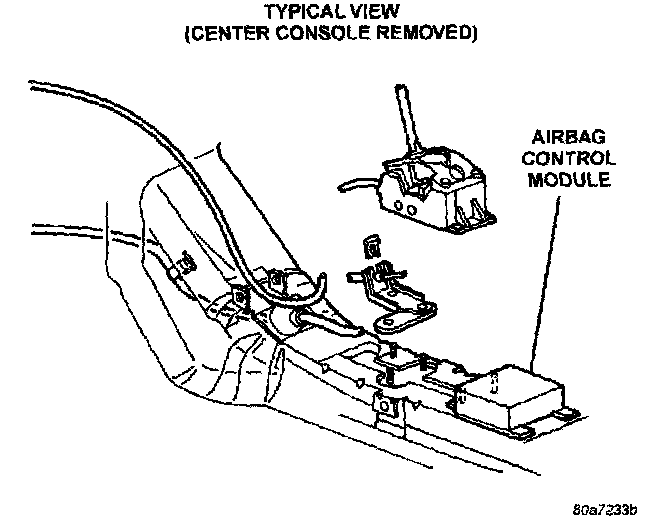 TYPICAL VIEW
(CENTER CONSOLE REMOVED)

AIRBAG
CONTROL
MODULE

80a7233b