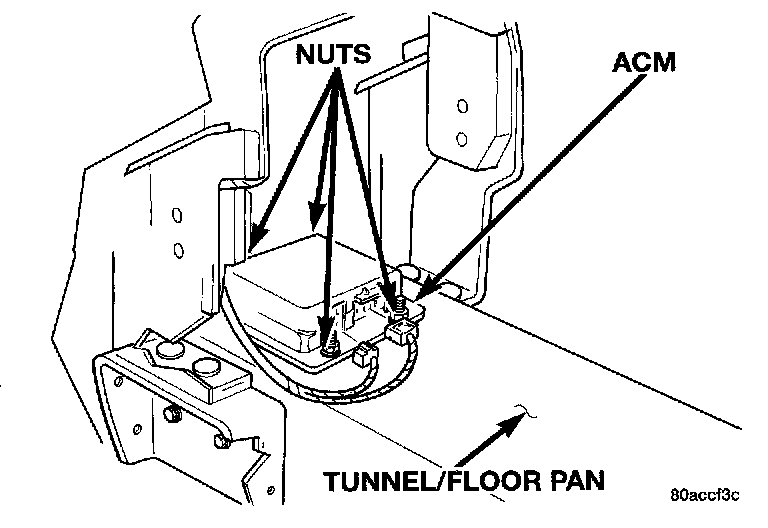 NUTS
ACM
TUNNEL/FLOOR PAN
80accf3c