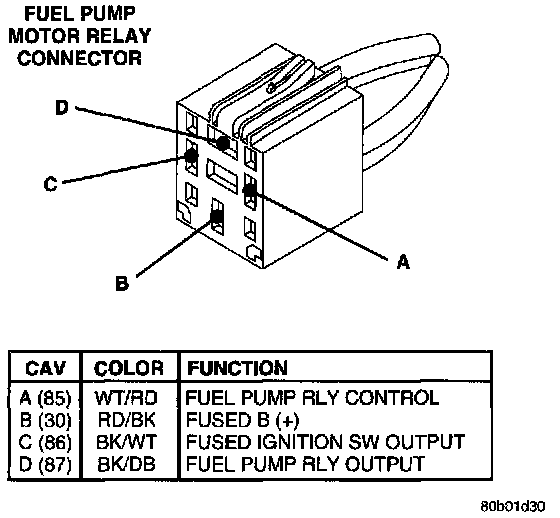 FUEL PUMP MOTOR RELAY CONNECTOR

D

C

A

B

| CAV | COLOR | FUNCTION |
|---|---|---|
| A (85) | WT/RD | FUEL PUMP RLY CONTROL |
| B (30) | RD/BK | FUSED B (+) |
| C (86) | BK/WT | FUSED IGNITION SW OUTPUT |
| D (87) | BK/DB | FUEL PUMP RLY OUTPUT |

80b01d30