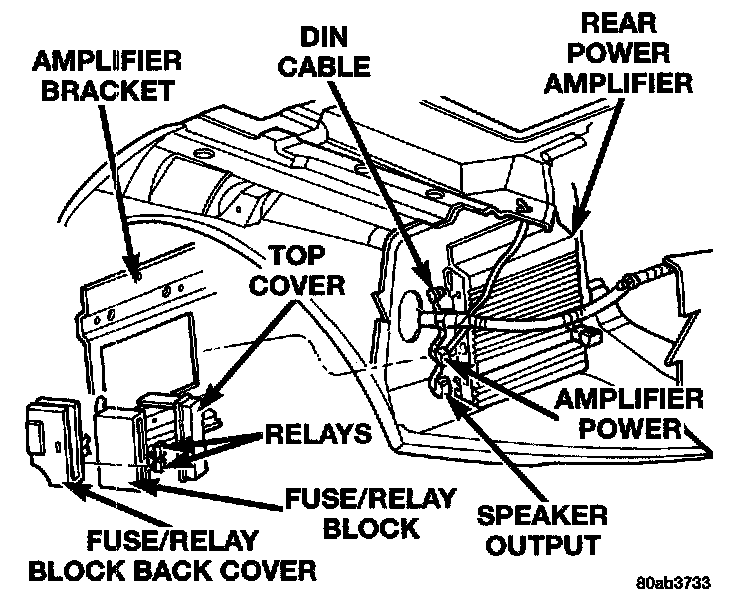 AMPLIFIER BRACKET

DIN CABLE

REAR POWER AMPLIFIER

TOP COVER

RELAYS

AMPLIFIER POWER

FUSE/RELAY BLOCK

SPEAKER OUTPUT

FUSE/RELAY BLOCK BACK COVER

80ab3733