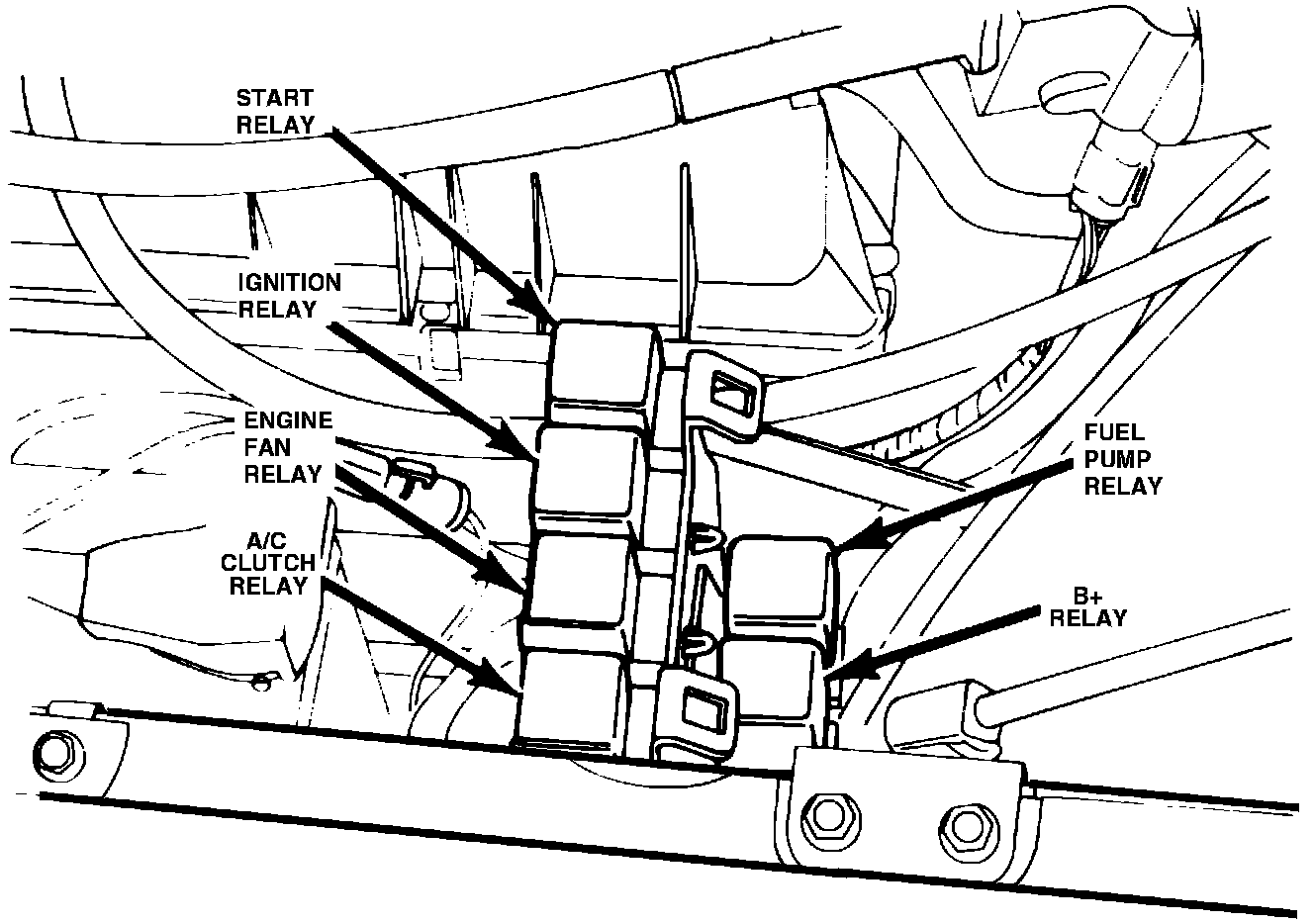 START RELAY

IGNITION RELAY

ENGINE FAN RELAY

A/C CLUTCH RELAY

FUEL PUMP RELAY

B+ RELAY