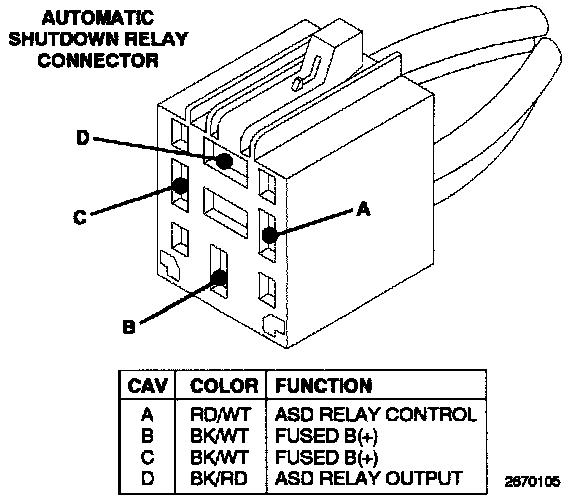 AUTOMATIC SHUTDOWN RELAY CONNECTOR

D

C

A

B

| CAV | COLOR | FUNCTION |
|---|---|---|
| A | RD/WT | ASD RELAY CONTROL |
| B | BK/WT | FUSED B(+) |
| C | BK/WT | FUSED B(+) |
| D | BK/RD | ASD RELAY OUTPUT |

2670105