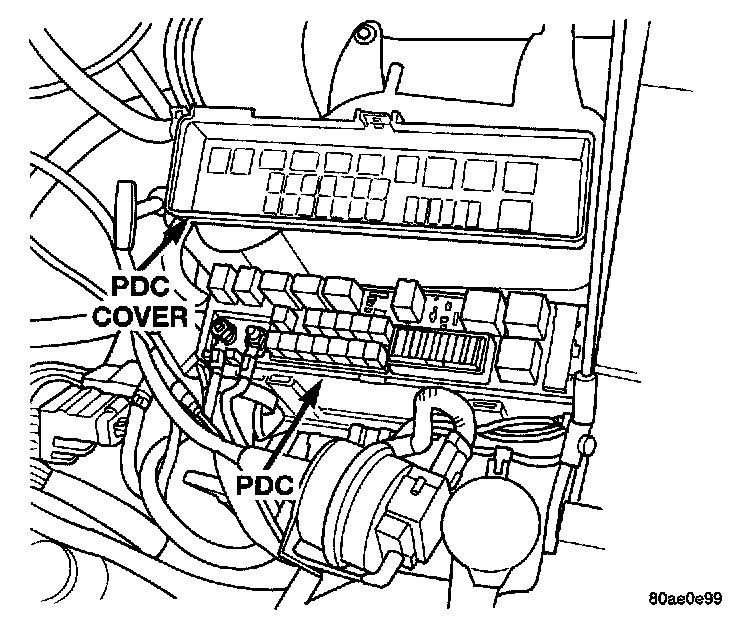 PDC COVER

PDC

80ae0e99