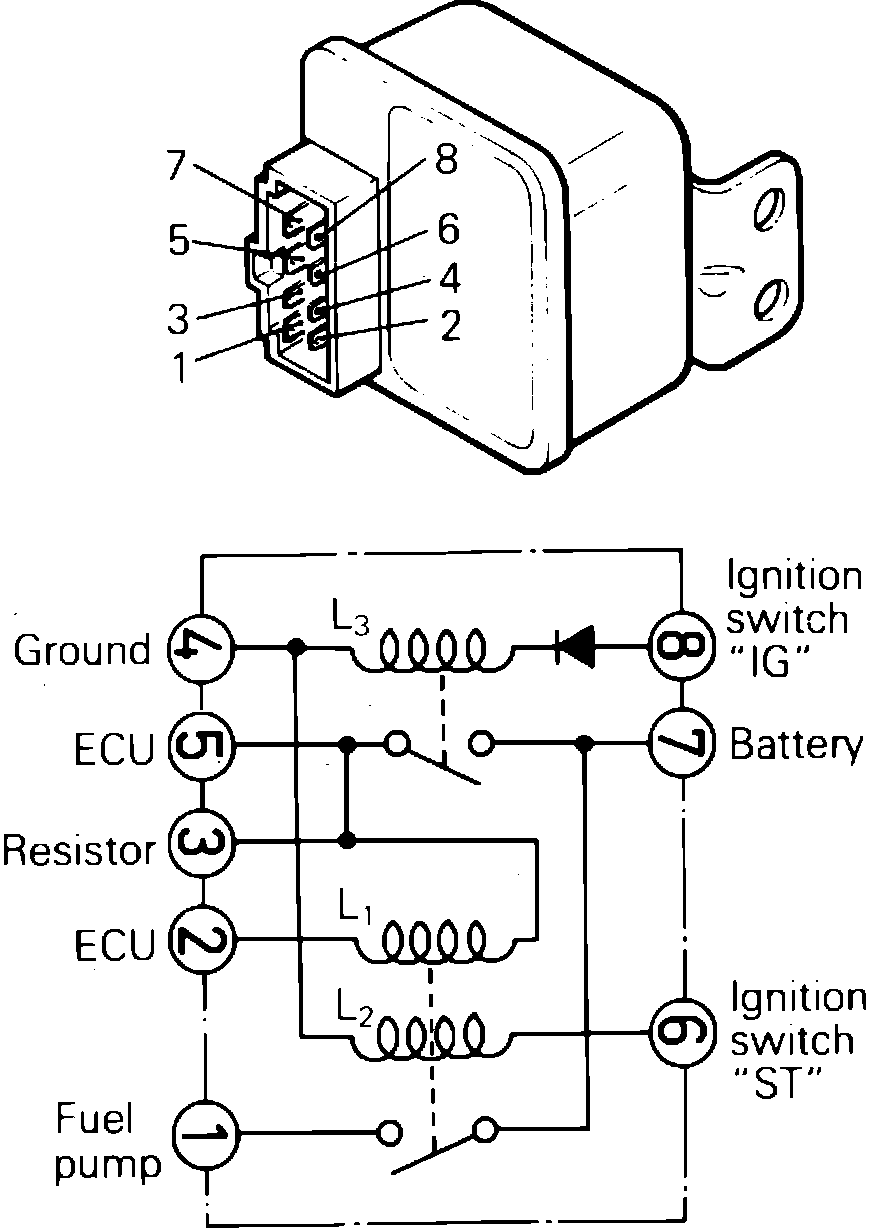 7
8
5
6
3
4
1
2

Ground
4
$L_3$
8
Ignition switch "IG"
ECU
5
7
Battery
Resistor
3
ECU
2
$L_1$
$L_2$
6
Ignition switch "ST"
Fuel pump
1