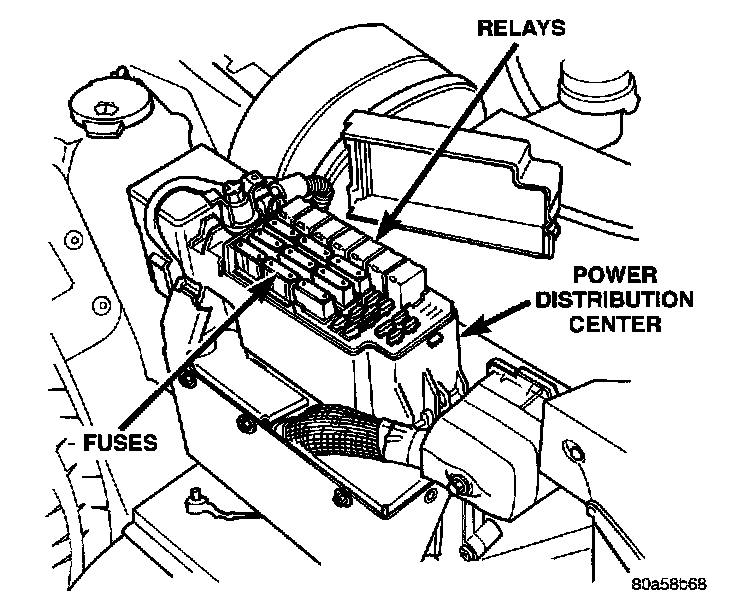 RELAYS

POWER DISTRIBUTION CENTER

FUSES

80a58b68