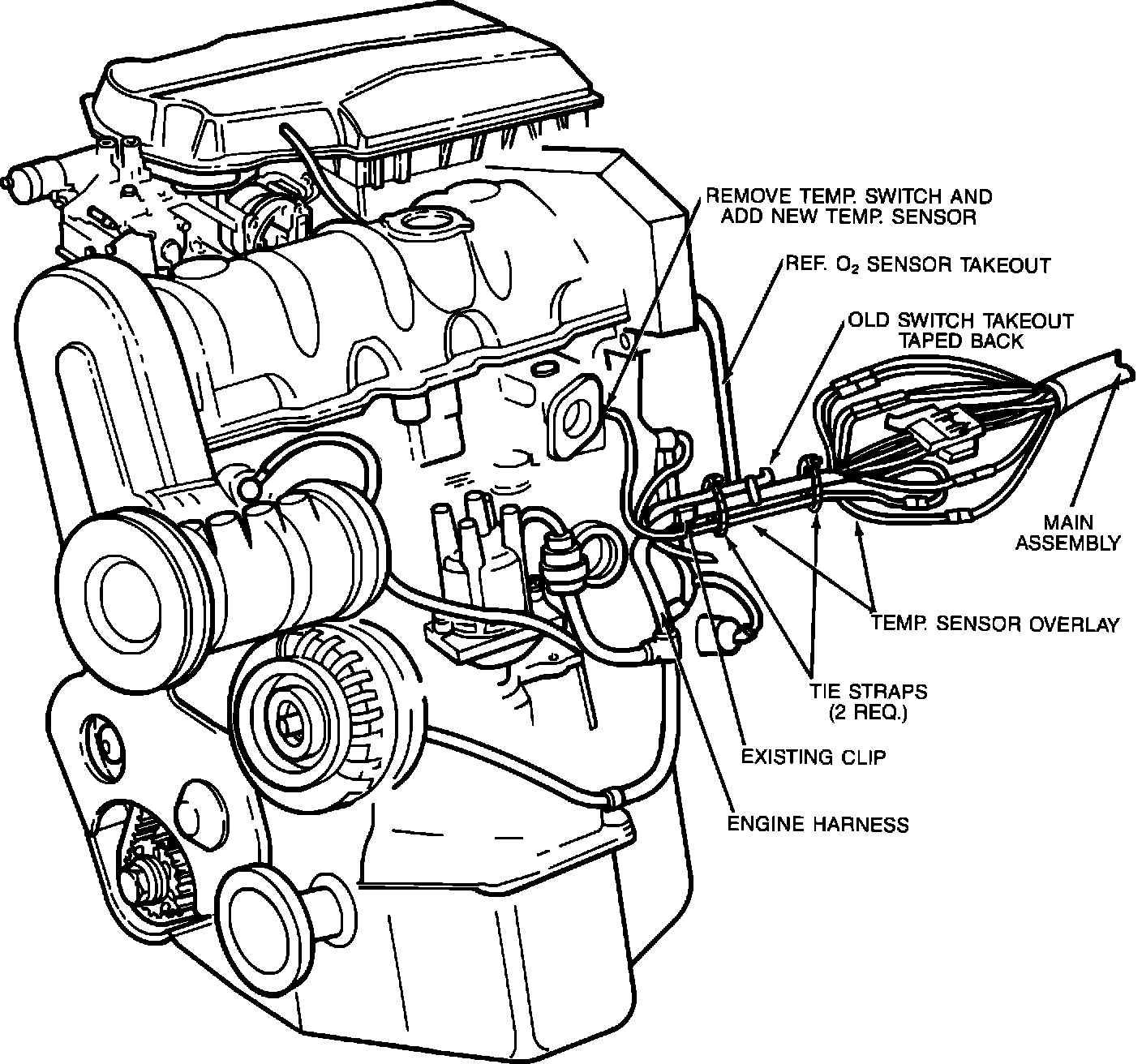 REMOVE TEMP. SWITCH AND ADD NEW TEMP. SENSOR

REF. $O_2$ SENSOR TAKEOUT

OLD SWITCH TAKEOUT TAPED BACK

MAIN ASSEMBLY

TEMP. SENSOR OVERLAY

TIE STRAPS (2 REQ.)

EXISTING CLIP

ENGINE HARNESS