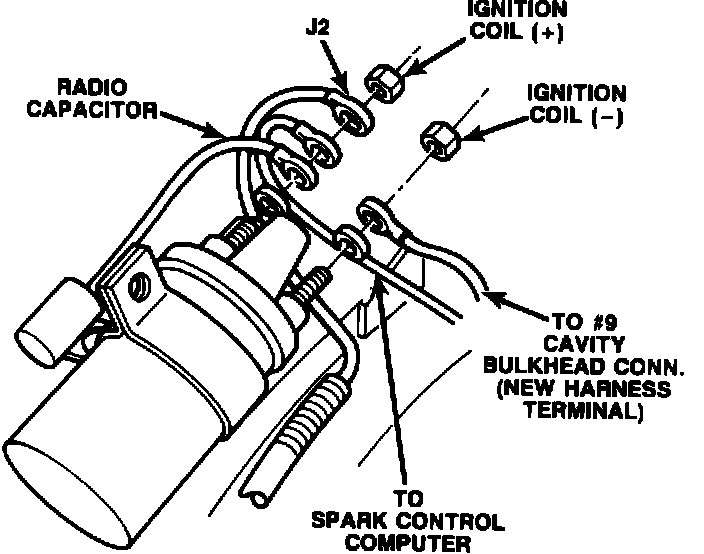 IGNITION COIL (+)

J2

RADIO CAPACITOR

IGNITION COIL (−)

TO #9 CAVITY BULKHEAD CONN. (NEW HARNESS TERMINAL)

TO SPARK CONTROL COMPUTER