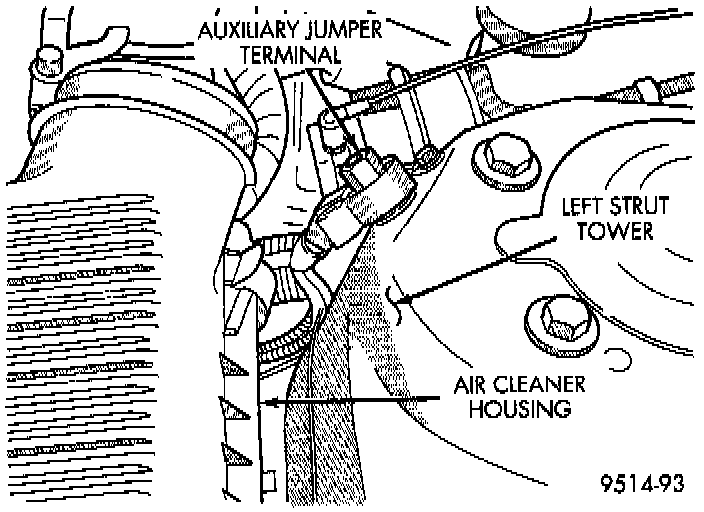 AUXILIARY JUMPER TERMINAL

LEFT STRUT TOWER

AIR CLEANER HOUSING

9514-93