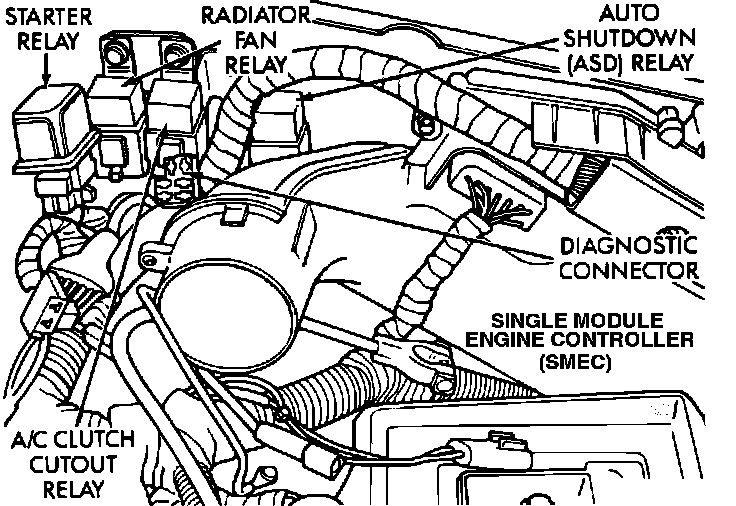 STARTER RELAY

RADIATOR FAN RELAY

AUTO SHUTDOWN (ASD) RELAY

DIAGNOSTIC CONNECTOR

SINGLE MODULE ENGINE CONTROLLER (SMEC)

A/C CLUTCH CUTOUT RELAY