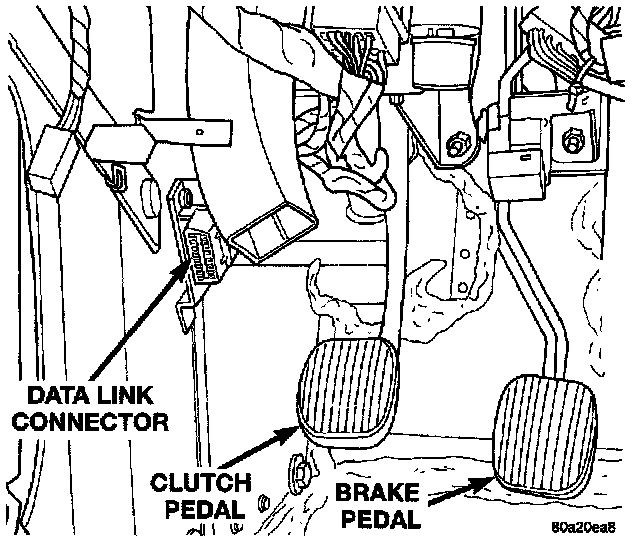 DATA LINK CONNECTOR

CLUTCH PEDAL

BRAKE PEDAL

80a20ea8