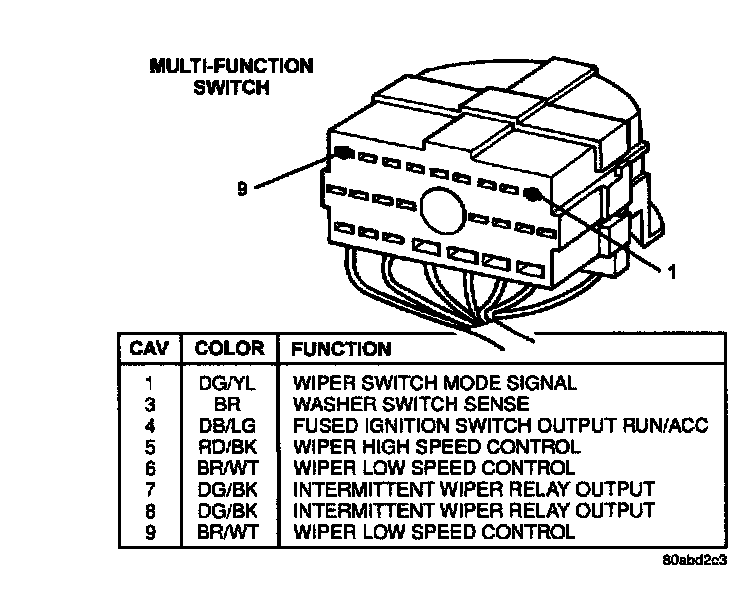 MULTI-FUNCTION SWITCH

9

1

| CAV | COLOR | FUNCTION |
|---|---|---|
| 1 | DG/YL | WIPER SWITCH MODE SIGNAL |
| 3 | BR | WASHER SWITCH SENSE |
| 4 | DB/LG | FUSED IGNITION SWITCH OUTPUT RUN/ACC |
| 5 | RD/BK | WIPER HIGH SPEED CONTROL |
| 6 | BR/WT | WIPER LOW SPEED CONTROL |
| 7 | DG/BK | INTERMITTENT WIPER RELAY OUTPUT |
| 8 | DG/BK | INTERMITTENT WIPER RELAY OUTPUT |
| 9 | BR/WT | WIPER LOW SPEED CONTROL |

80abd2c3