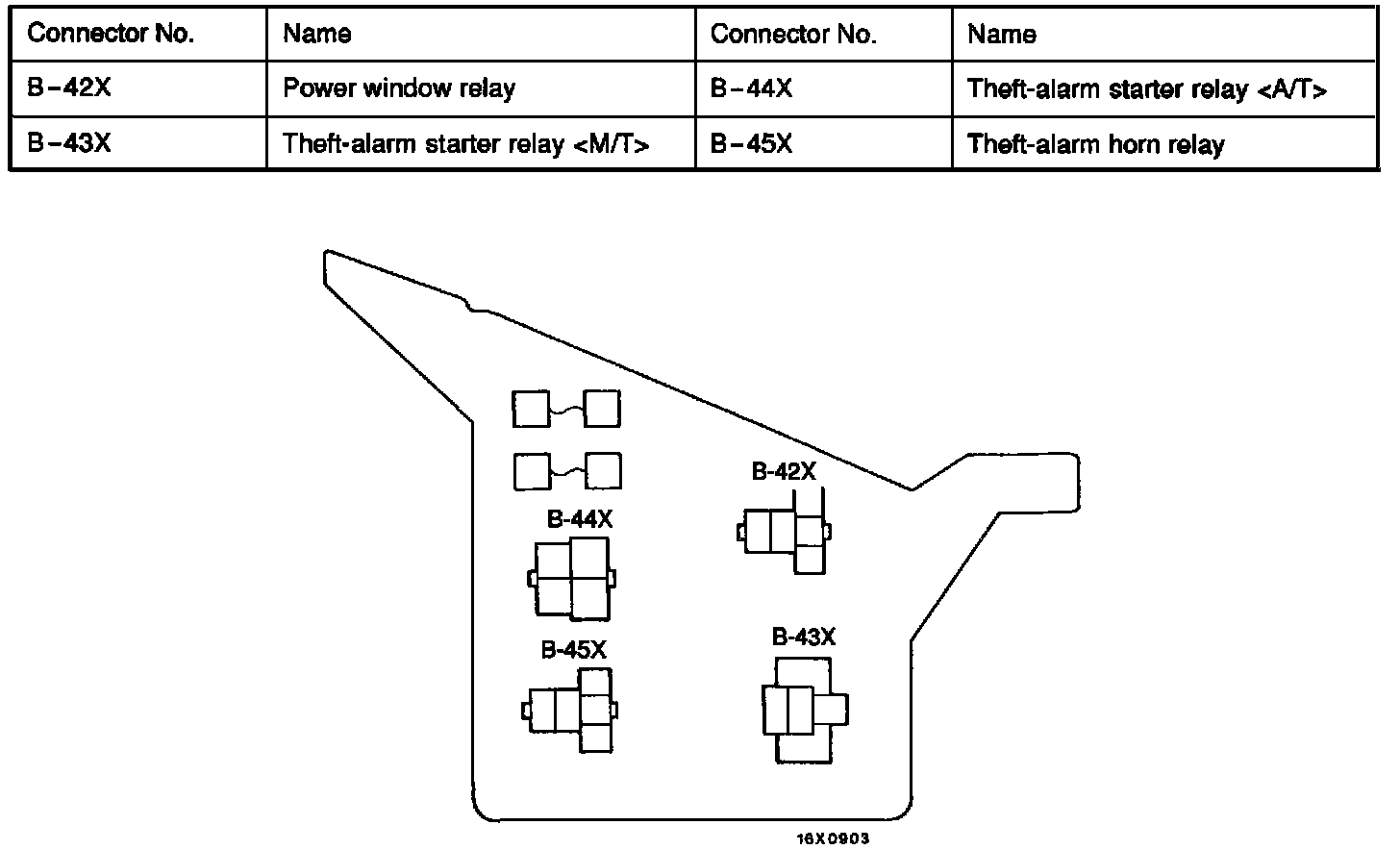 | Connector No. | Name | Connector No. | Name |
|---|---|---|---|
| B-42X | Power window relay | B-44X | Theft-alarm starter relay <A/T> |
| B-43X | Theft-alarm starter relay <M/T> | B-45X | Theft-alarm horn relay |

B-42X
B-44X
B-45X
B-43X

16X0903