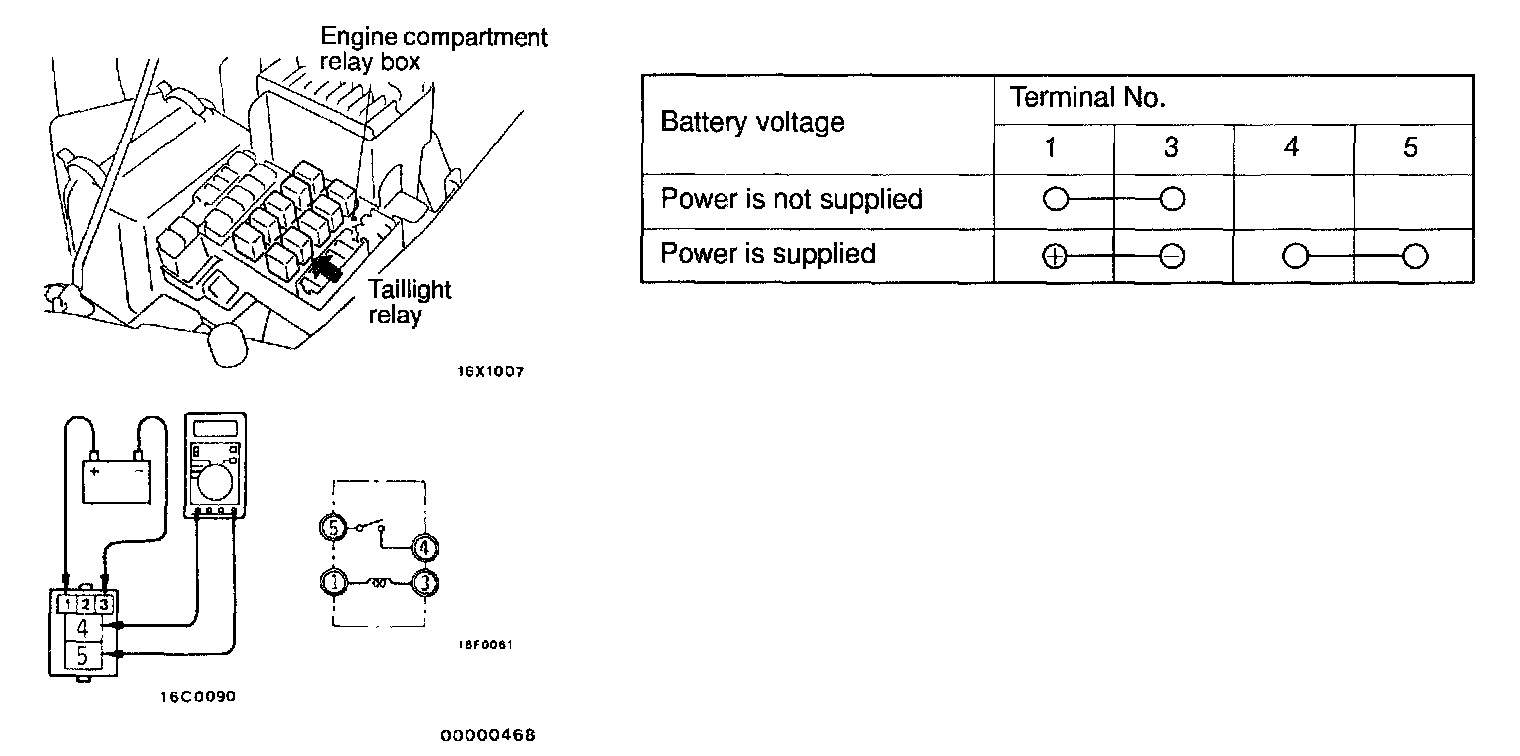 Engine compartment relay box

Taillight relay

16X1007

+ −

1 2 3
4
5

16C0090

5
4
1
3

18F0061

00000468

| Battery voltage | Terminal No. | | | |
|---|---|---|---|---|
| | 1 | 3 | 4 | 5 |
| Power is not supplied | ○— | —○ | | |
| Power is supplied | ⊕— | —⊖ | ○— | —○ |