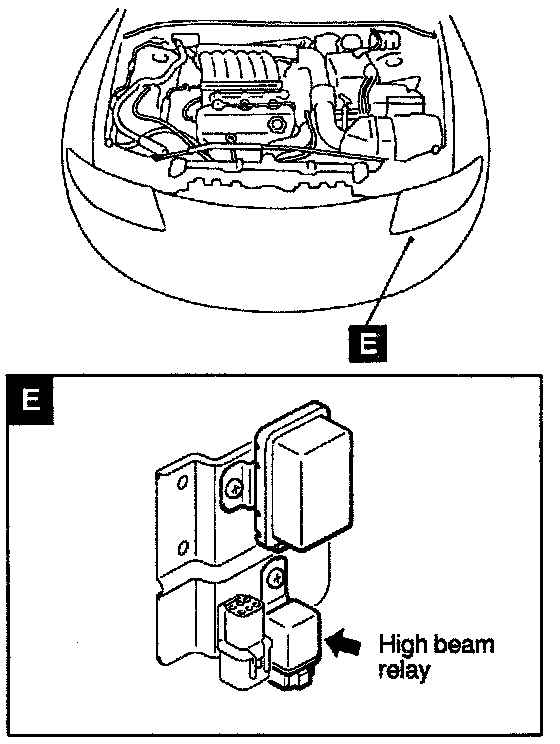 E

E

High beam relay