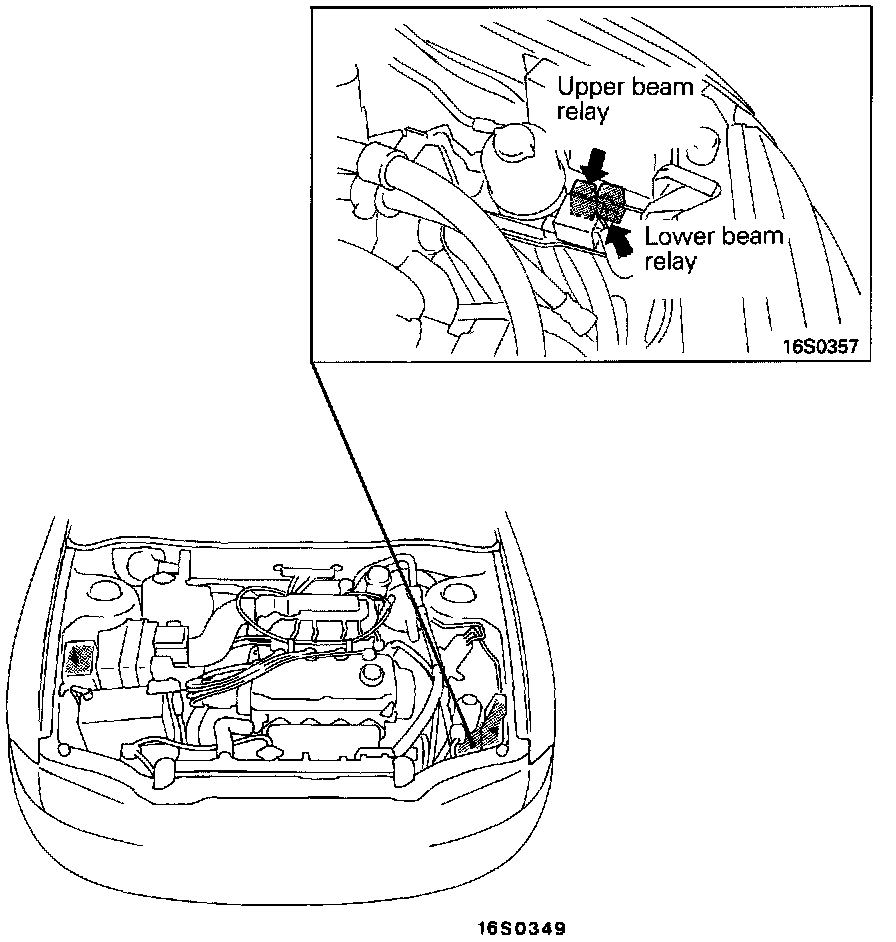 Upper beam relay

Lower beam relay

16S0357

16S0349