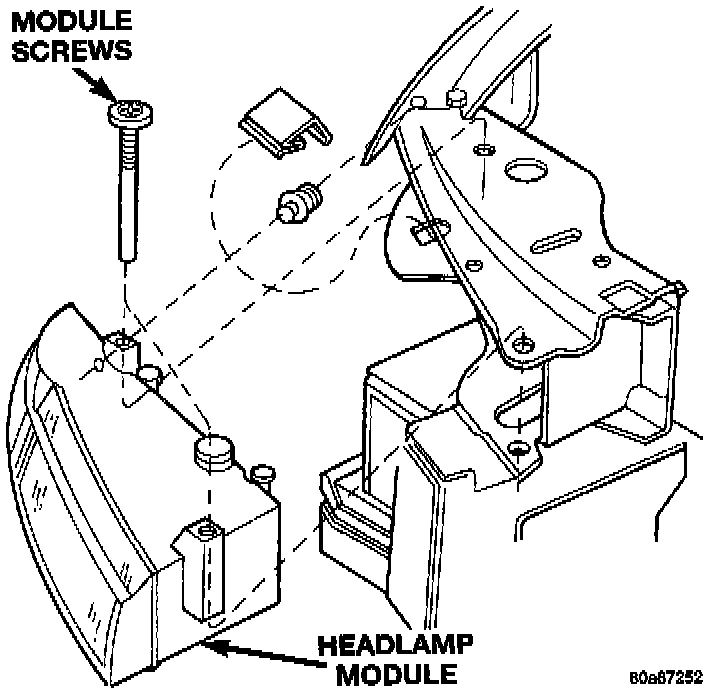 MODULE SCREWS

HEADLAMP MODULE

80a87252