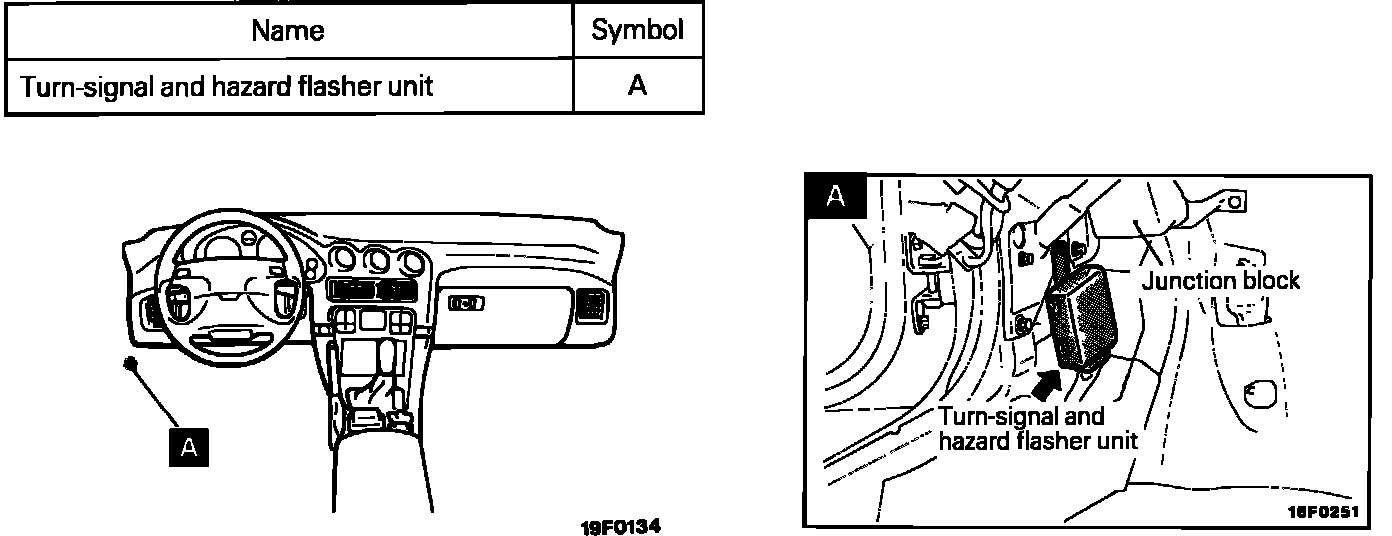 | Name | Symbol |
|---|---|
| Turn-signal and hazard flasher unit | A |

A

19F0134

A

Junction block

Turn-signal and hazard flasher unit

16F0251