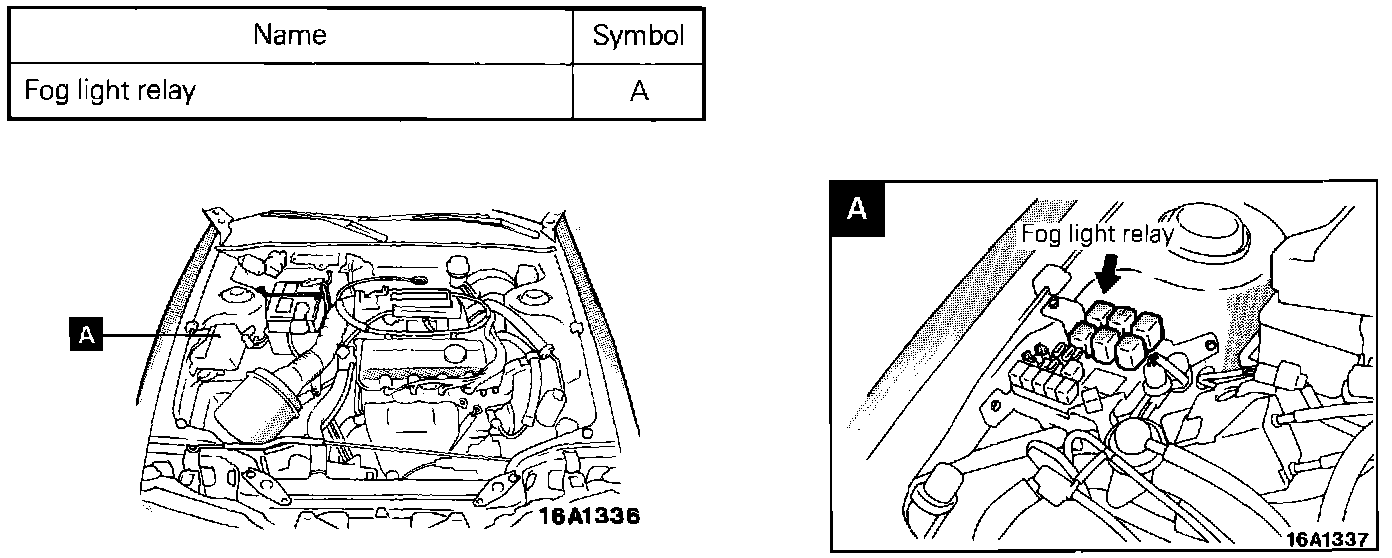 | Name | Symbol |
|---|---|
| Fog light relay | A |

A

16A1336

A

Fog light relay

16A1337