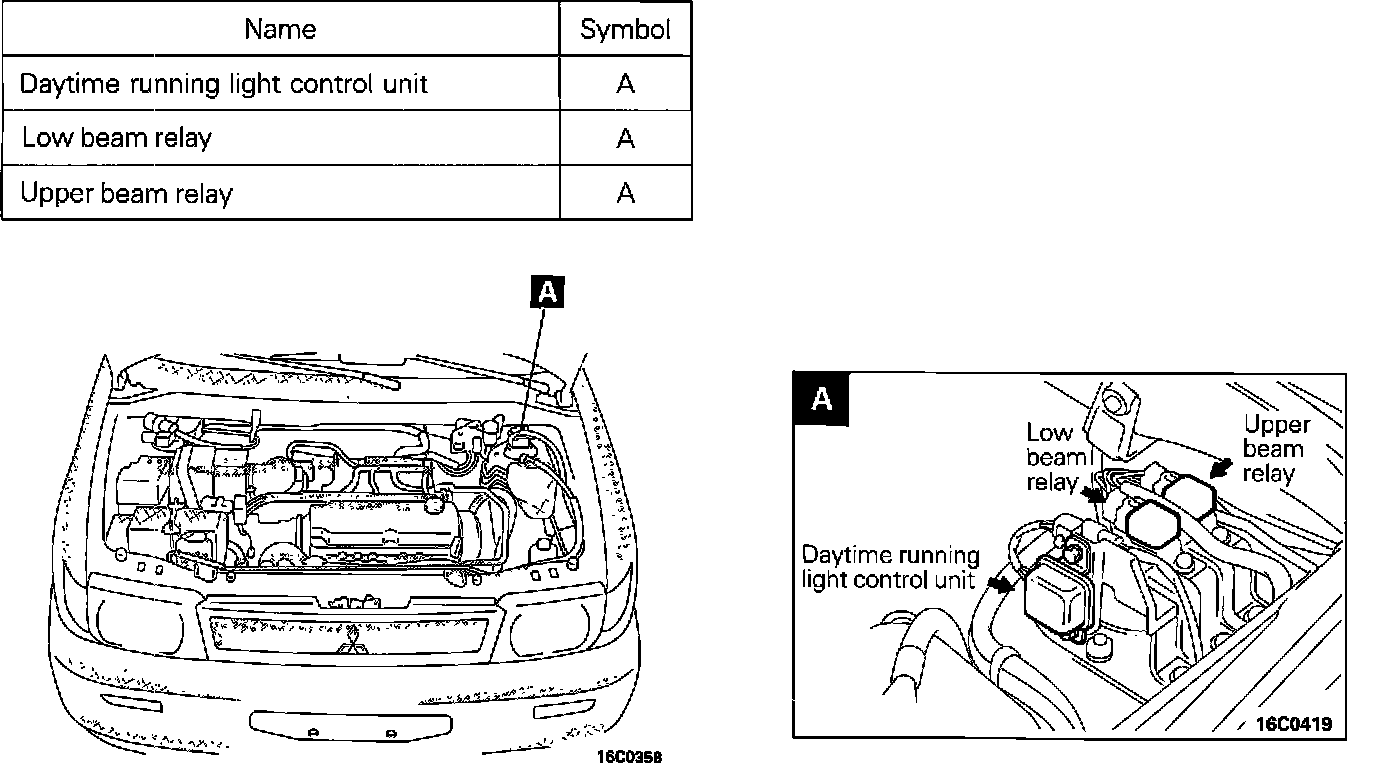 | Name | Symbol |
|---|---|
| Daytime running light control unit | A |
| Low beam relay | A |
| Upper beam relay | A |

A

16C0358

A

Low beam relay

Upper beam relay

Daytime running light control unit

16C0419