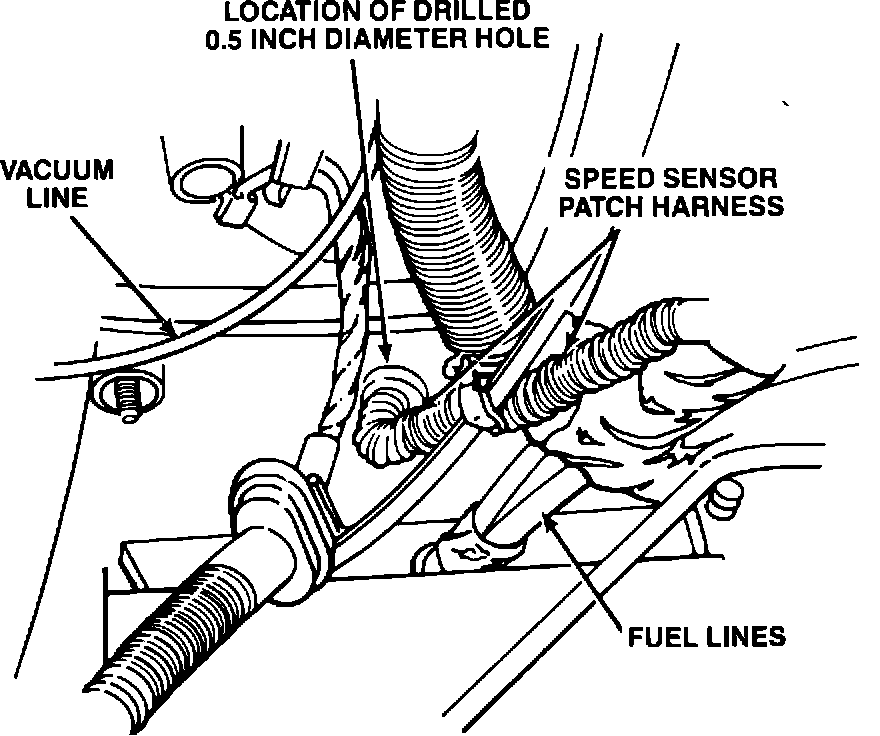 LOCATION OF DRILLED
0.5 INCH DIAMETER HOLE

VACUUM
LINE

SPEED SENSOR
PATCH HARNESS

FUEL LINES