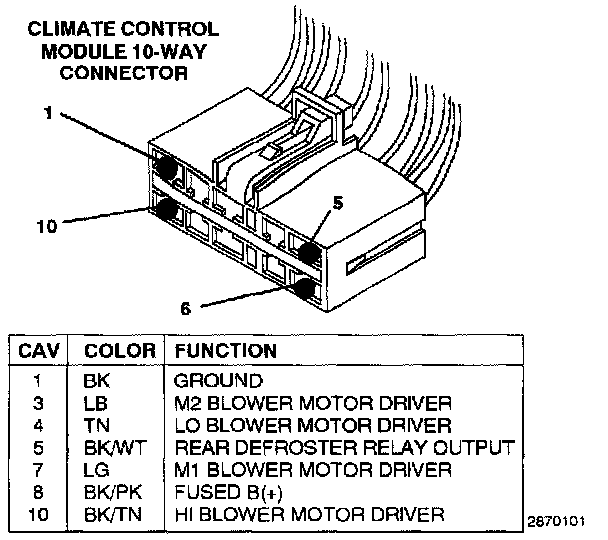 CLIMATE CONTROL MODULE 10-WAY CONNECTOR

1

10

5

6

| CAV | COLOR | FUNCTION |
|---|---|---|
| 1 | BK | GROUND |
| 3 | LB | M2 BLOWER MOTOR DRIVER |
| 4 | TN | LO BLOWER MOTOR DRIVER |
| 5 | BK/WT | REAR DEFROSTER RELAY OUTPUT |
| 7 | LG | M1 BLOWER MOTOR DRIVER |
| 8 | BK/PK | FUSED B(+) |
| 10 | BK/TN | HI BLOWER MOTOR DRIVER |

2870101