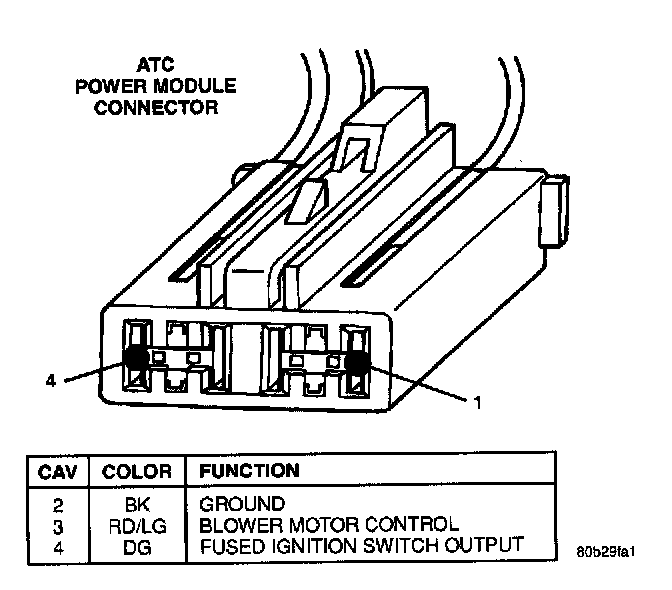 ATC
POWER MODULE
CONNECTOR

4

1

| CAV | COLOR | FUNCTION |
|---|---|---|
| 2 | BK | GROUND |
| 3 | RD/LG | BLOWER MOTOR CONTROL |
| 4 | DG | FUSED IGNITION SWITCH OUTPUT |

80b29fa1