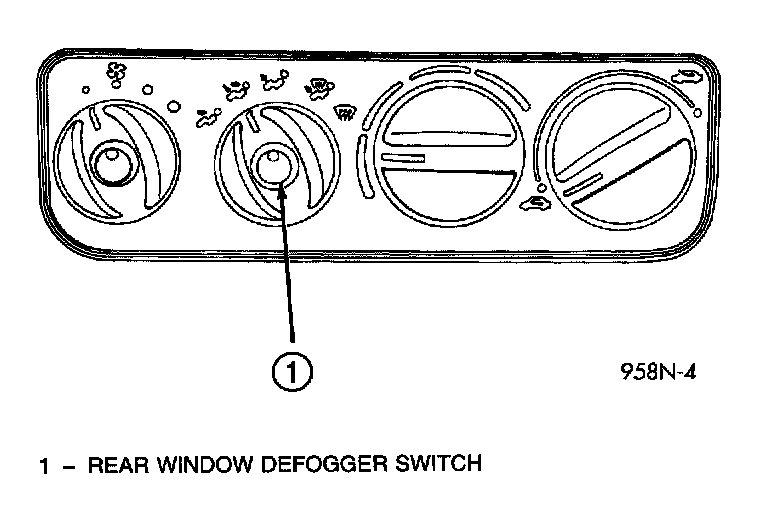 1

958N-4

1 – REAR WINDOW DEFOGGER SWITCH