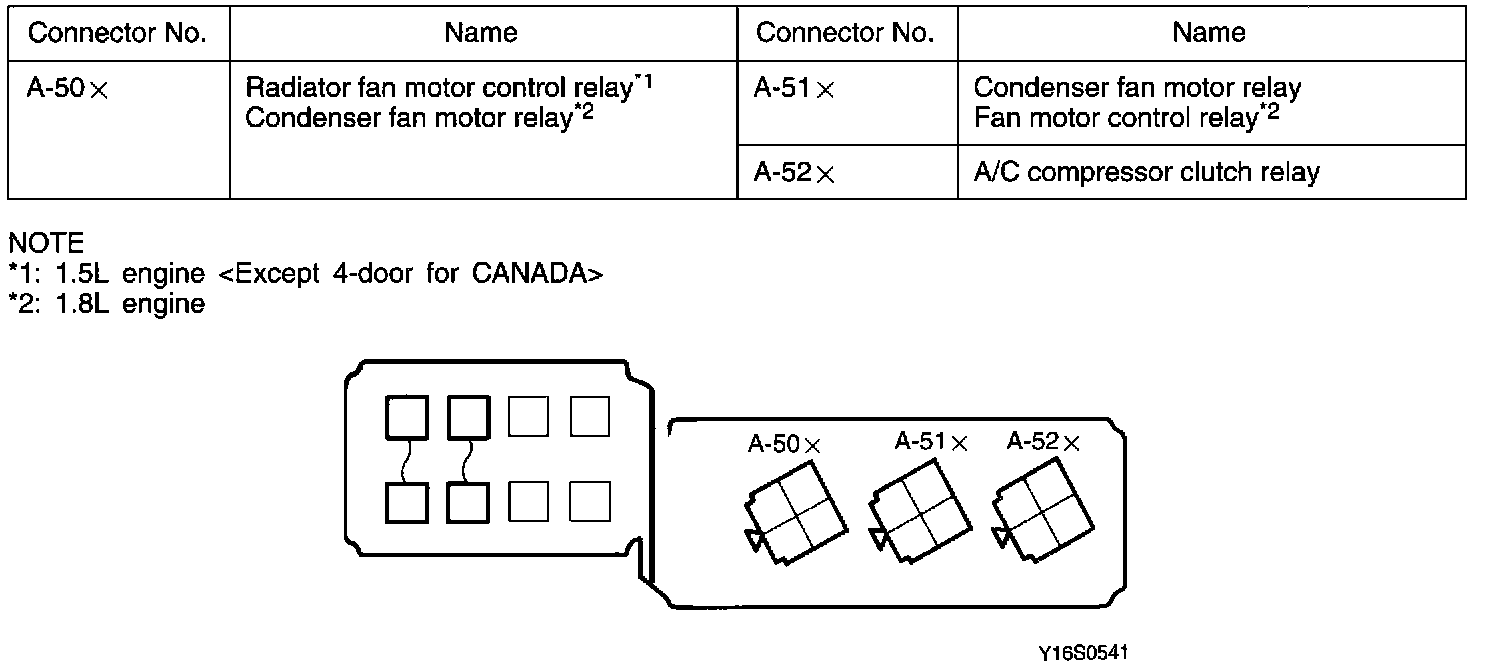 | Connector No. | Name | Connector No. | Name |
|---|---|---|---|
| A-50× | Radiator fan motor control relay$^{*1}$ Condenser fan motor relay$^{*2}$ | A-51× | Condenser fan motor relay Fan motor control relay$^{*2}$ |
| | | A-52× | A/C compressor clutch relay |

NOTE
*1: 1.5L engine <Except 4-door for CANADA>
*2: 1.8L engine

A-50×
A-51×
A-52×

Y16S0541