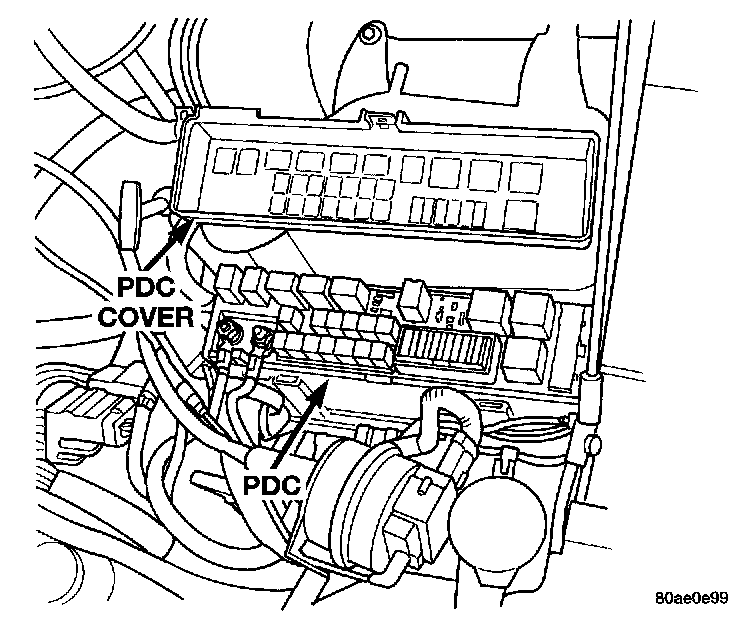 PDC COVER

PDC

80ae0e99