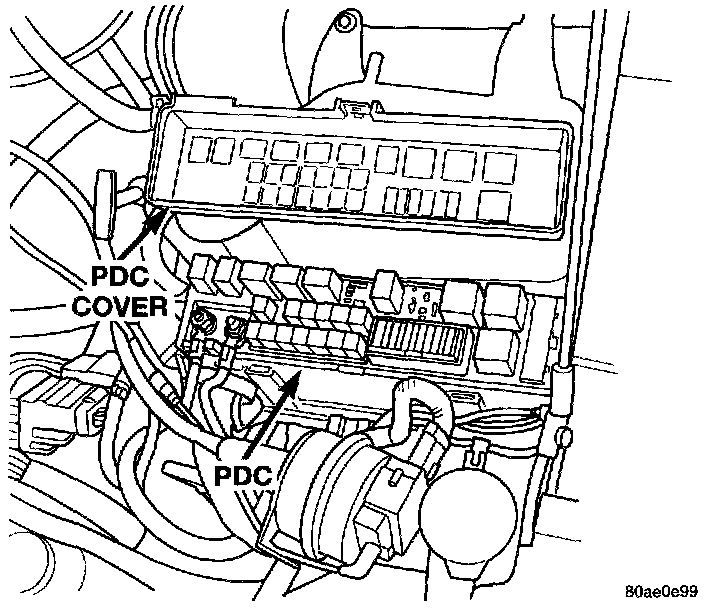 PDC COVER

PDC

80ae0e99