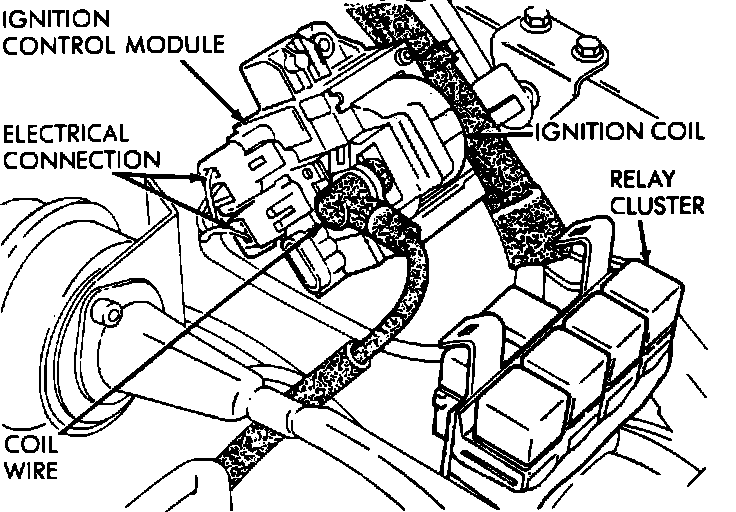 IGNITION CONTROL MODULE

ELECTRICAL CONNECTION

IGNITION COIL

RELAY CLUSTER

COIL WIRE