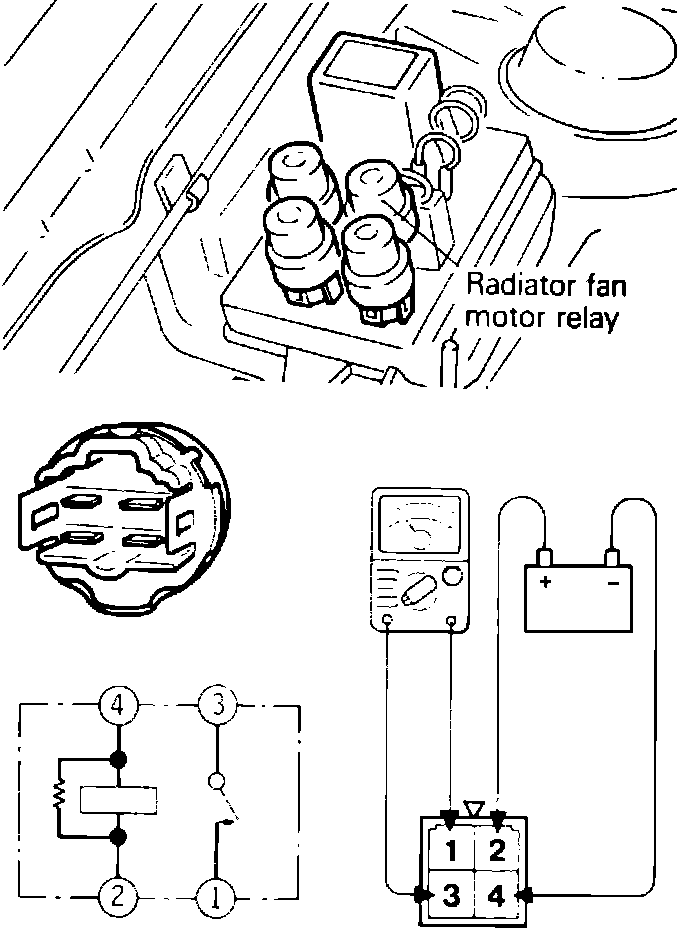 Radiator fan motor relay

+ -

4 3
2 1

1 2
3 4