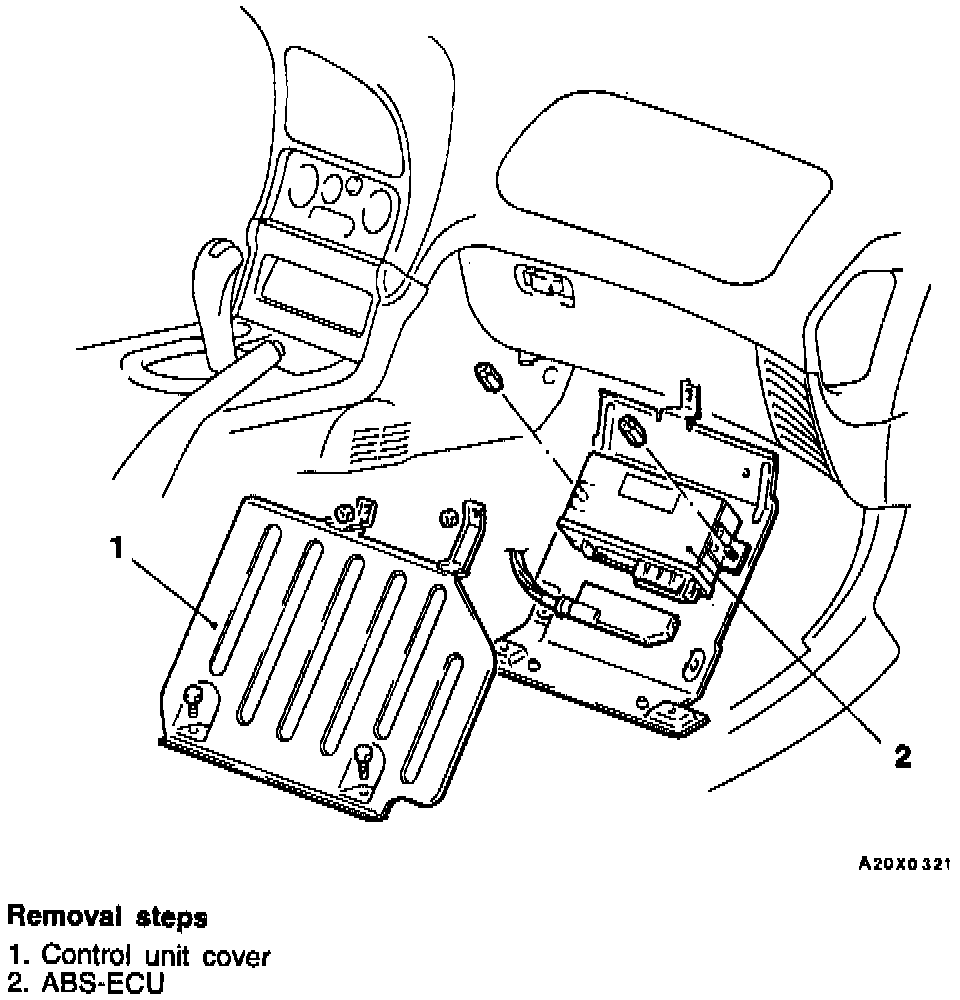 1

2

A20X0321

Removal steps

1. Control unit cover
2. ABS-ECU