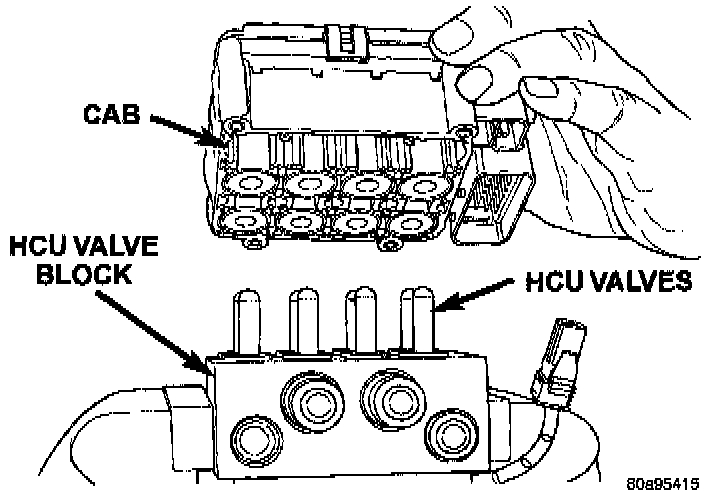 CAB

HCU VALVE BLOCK

HCU VALVES

80a95415