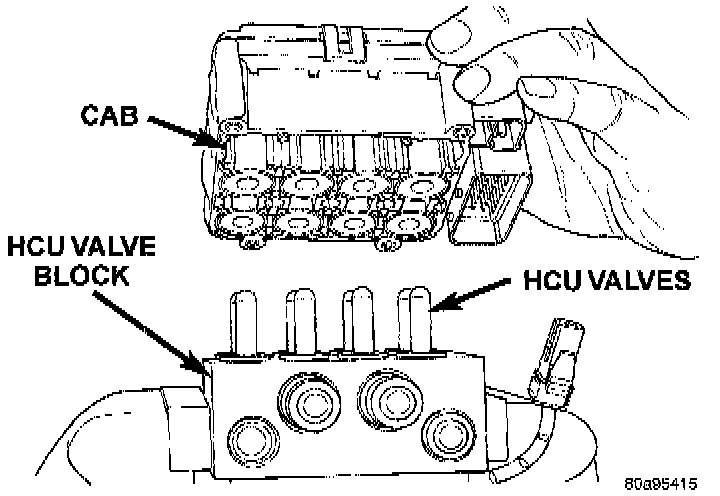 CAB

HCU VALVE BLOCK

HCU VALVES

80a95415